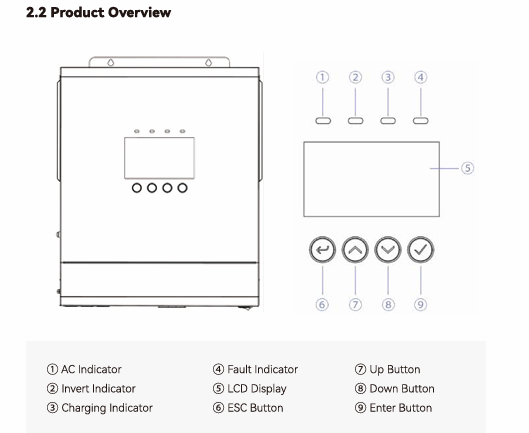 2.2 Product Overview

①
②
③
④
⑤
⑥
⑦
⑧
⑨

① AC Indicator
② Invert Indicator
③ Charging Indicator

④ Fault Indicator
⑤ LCD Display
⑥ ESC Button

⑦ Up Button
⑧ Down Button
⑨ Enter Button